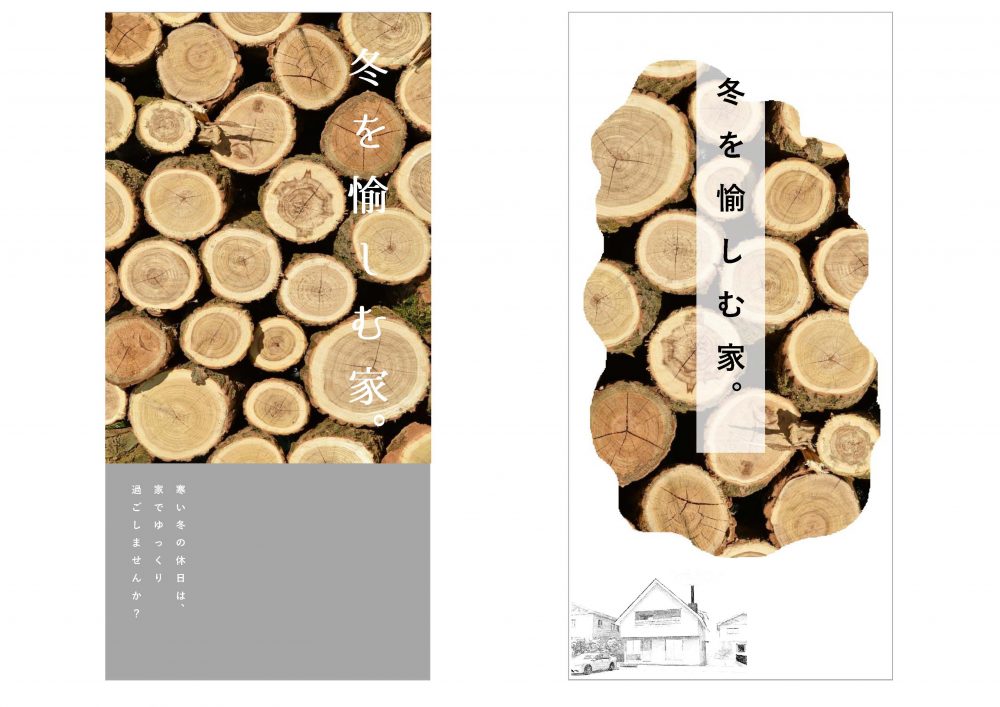 冬を愉しむ家。

寒い冬の休日は、
家でゆっくり
過ごしませんか？

冬を愉しむ家。